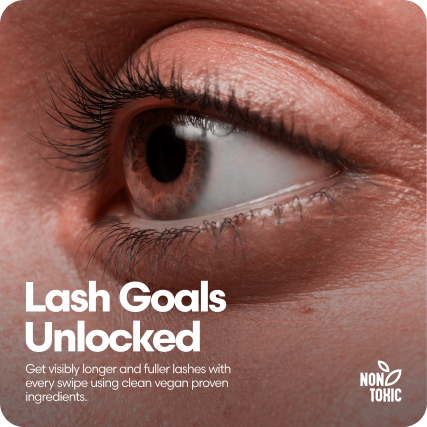 Lash Goals Unlocked

Get visibly longer and fuller lashes with every swipe using clean vegan proven ingredients.

NON TOXIC